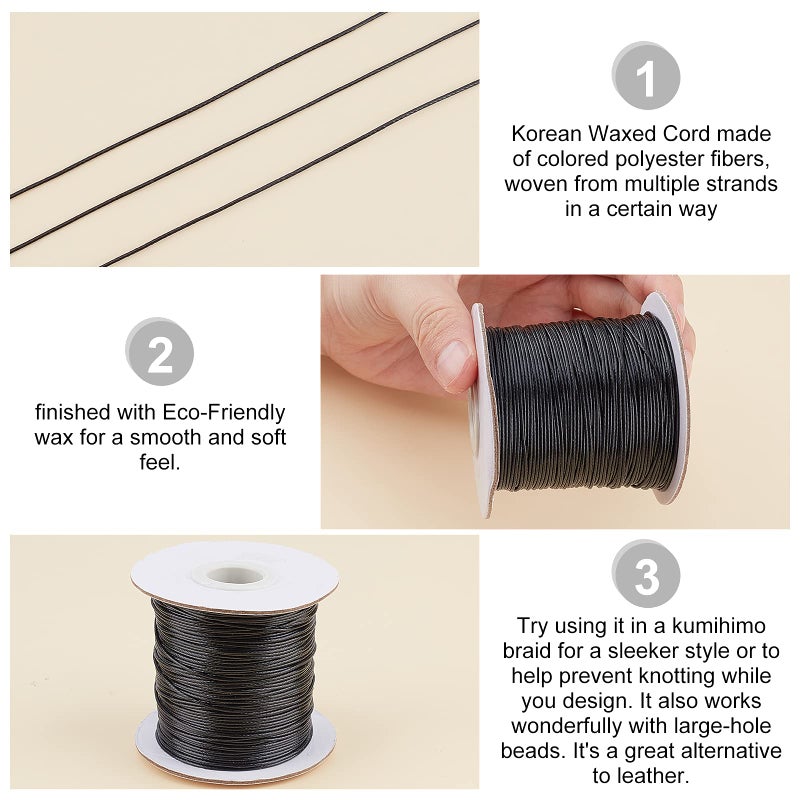 1

Korean Waxed Cord made of colored polyester fibers, woven from multiple strands in a certain way

2

finished with Eco-Friendly wax for a smooth and soft feel.

3

Try using it in a kumihimo braid for a sleeker style or to help prevent knotting while you design. It also works wonderfully with large-hole beads. It's a great alternative to leather.